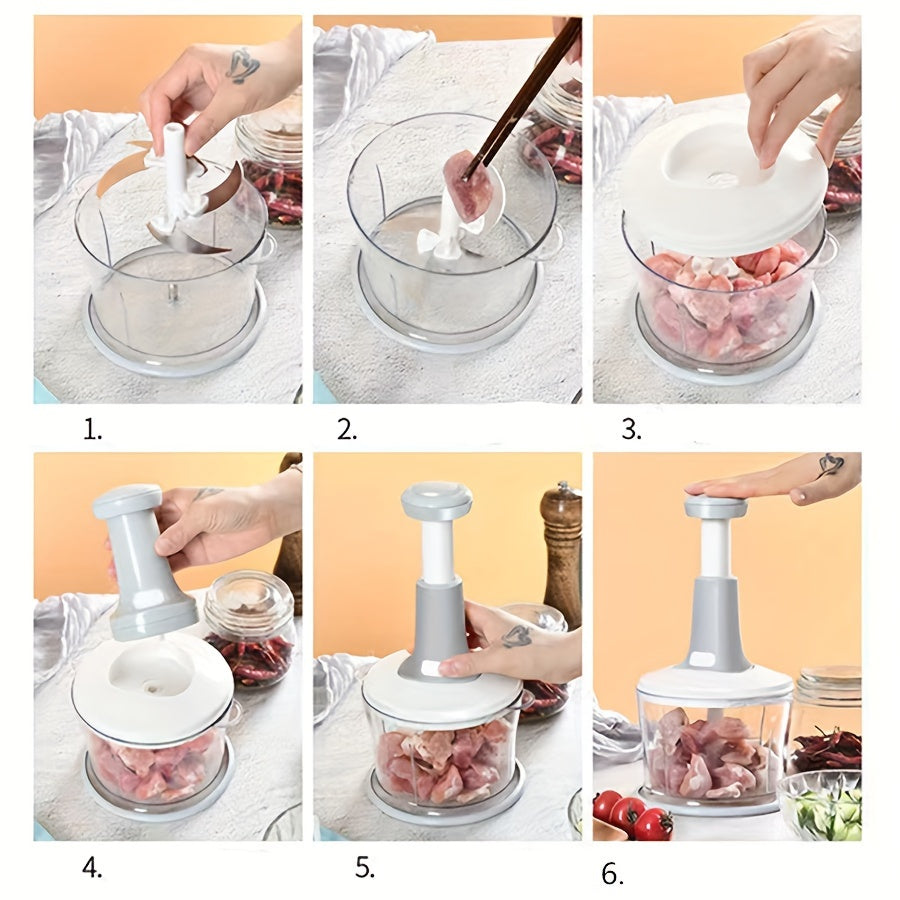 1.

2.

3.

4.

5.

6.