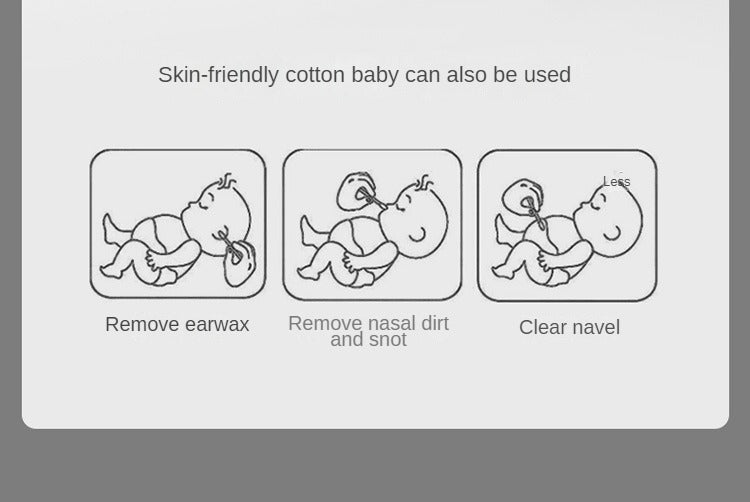 Skin-friendly cotton baby can also be used

Less

Remove earwax

Remove nasal dirt and snot

Clear navel