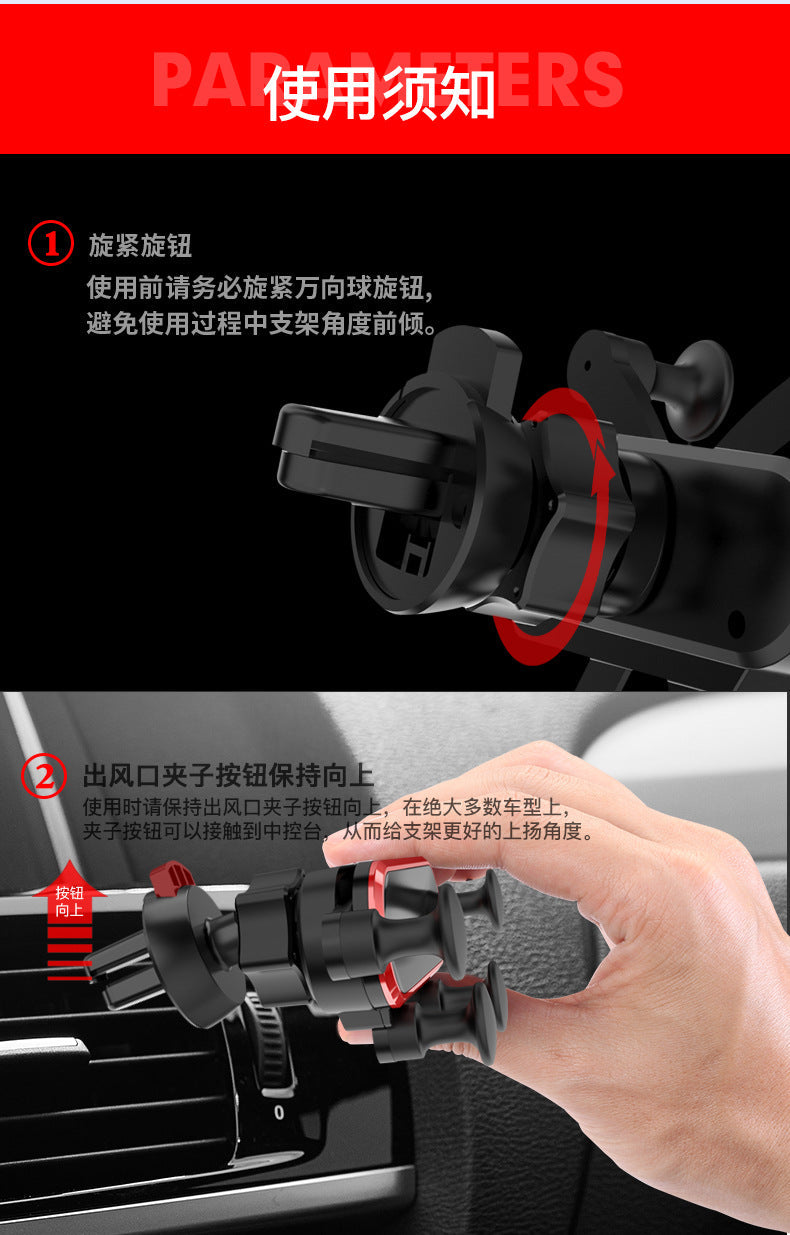 PARAMETERS
使用须知

1 旋紧旋钮
使用前请务必旋紧万向球旋钮，避免使用过程中支架角度前倾。

2 出风口夹子按钮保持向上
使用时请保持出风口夹子按钮向上，在绝大多数车型上，夹子按钮可以接触到中控台，从而给支架更好的上扬角度。

按钮向上

0